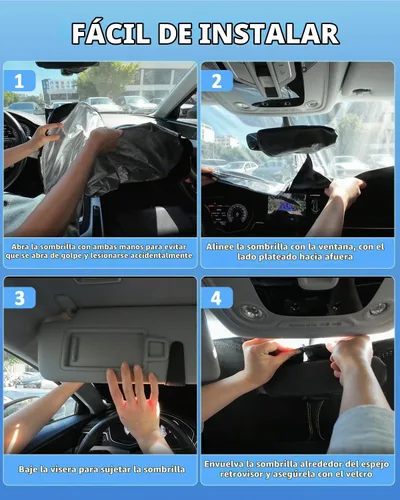 FÁCIL DE INSTALAR

1

Abra la sombrilla con ambas manos para evitar que se abra de golpe y lesionarse accidentalmente

2

Alinee la sombrilla con la ventana, con el lado plateado hacia afuera

3

Baje la visera para sujetar la sombrilla

4

Envuelva la sombrilla alrededor del espejo retrovisor y asegúrela con el velcro