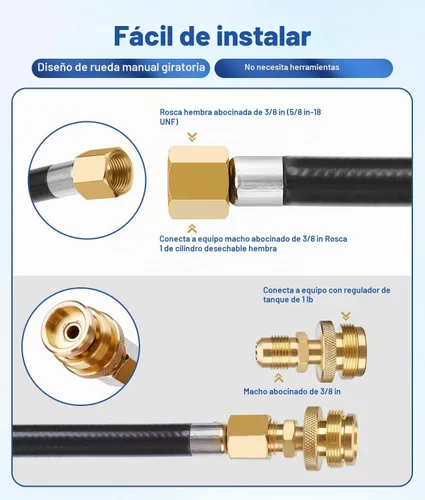 Fácil de instalar

Diseño de rueda manual giratoria

No necesita herramientas

Rosca hembra abocinada de 3/8 in (5/8 in-18 UNF)

Conecta a equipo macho abocinado de 3/8 in Rosca 1 de cilindro desechable hembra

Conecta a equipo con regulador de tanque de 1 lb

Macho abocinado de 3/8 in