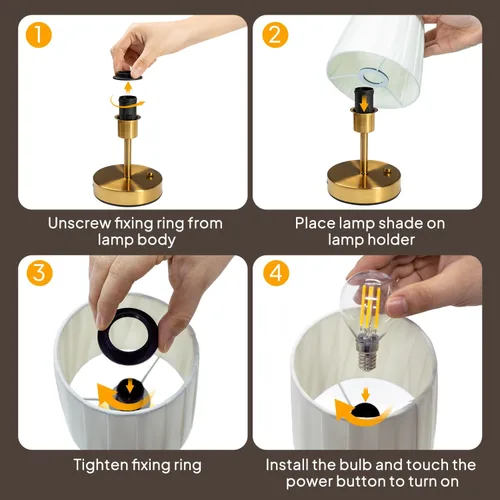 1

Unscrew fixing ring from lamp body

2

Place lamp shade on lamp holder

3

Tighten fixing ring

4

Install the bulb and touch the power button to turn on