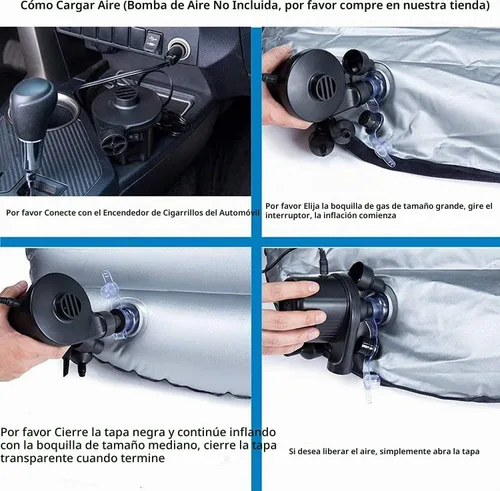 Cómo Cargar Aire (Bomba de Aire No Incluida, por favor compre en nuestra tienda)

Por favor Conecte con el Encendedor de Cigarrillos del Automóvil

Por favor Elija la boquilla de gas de tamaño grande, gire el interruptor, la inflación comienza

Por favor Cierre la tapa negra y continúe inflando con la boquilla de tamaño mediano, cierre la tapa transparente cuando termine

Si desea liberar el aire, simplemente abra la tapa