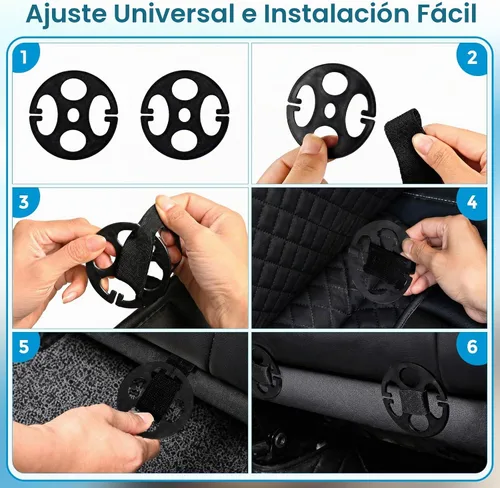 Ajuste Universal e Instalación Fácil

1

2

3

4

5

6