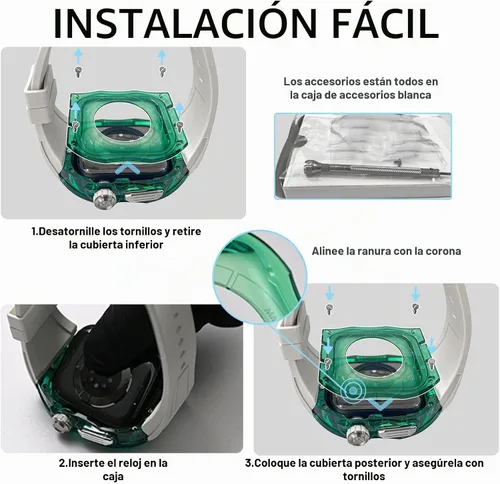 INSTALACIÓN FÁCIL

Los accesorios están todos en la caja de accesorios blanca

1.Desatornille los tornillos y retire la cubierta inferior

Alinee la ranura con la corona

2.Inserte el reloj en la caja

3.Coloque la cubierta posterior y asegúrela con tornillos