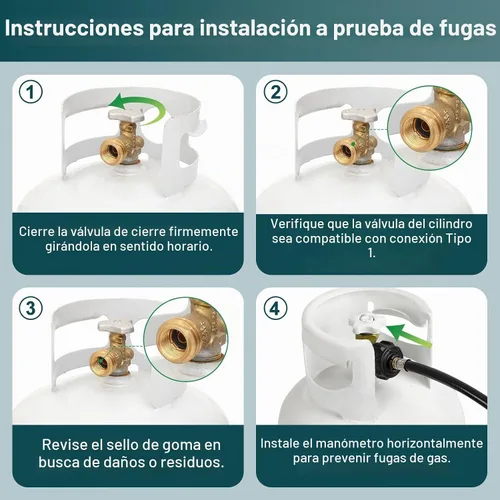 Instrucciones para instalación a prueba de fugas

1

Cierre la válvula de cierre firmemente girándola en sentido horario.

2

Verifique que la válvula del cilindro sea compatible con conexión Tipo 1.

3

Revise el sello de goma en busca de daños o residuos.

4

Instale el manómetro horizontalmente para prevenir fugas de gas.