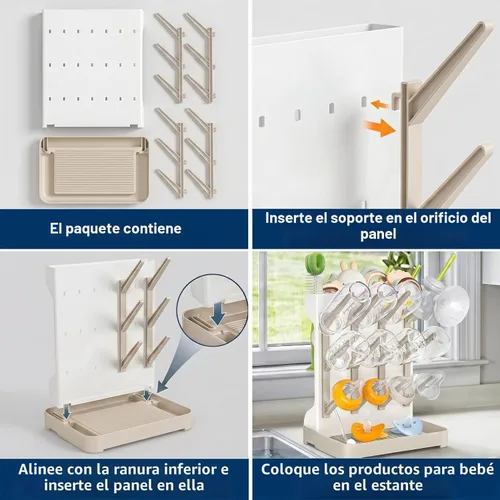 El paquete contiene

Inserte el soporte en el orificio del panel

Alinee con la ranura inferior e inserte el panel en ella

Coloque los productos para bebé en el estante