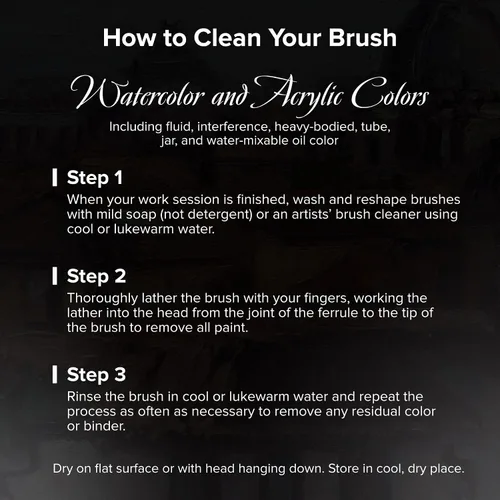 How to Clean Your Brush

Watercolor and Acrylic Colors

Including fluid, interference, heavy-bodied, tube, jar, and water-mixable oil color

Step 1

When your work session is finished, wash and reshape brushes with mild soap (not detergent) or an artists' brush cleaner using cool or lukewarm water.

Step 2

Thoroughly lather the brush with your fingers, working the lather into the head from the joint of the ferrule to the tip of the brush to remove all paint.

Step 3

Rinse the brush in cool or lukewarm water and repeat the process as often as necessary to remove any residual color or binder.

Dry on flat surface or with head hanging down. Store in cool, dry place.