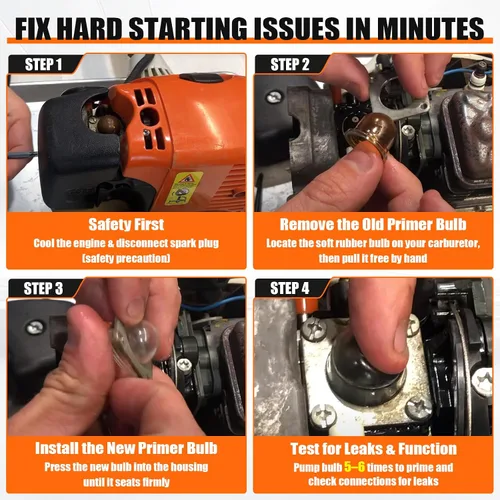 FIX HARD STARTING ISSUES IN MINUTES

STEP 1

Safety First

Cool the engine & disconnect spark plug (safety precaution)

STEP 2

Remove the Old Primer Bulb

Locate the soft rubber bulb on your carburetor, then pull it free by hand

STEP 3

Install the New Primer Bulb

Press the new bulb into the housing until it seats firmly

STEP 4

Test for Leaks & Function

Pump bulb 5–6 times to prime and check connections for leaks