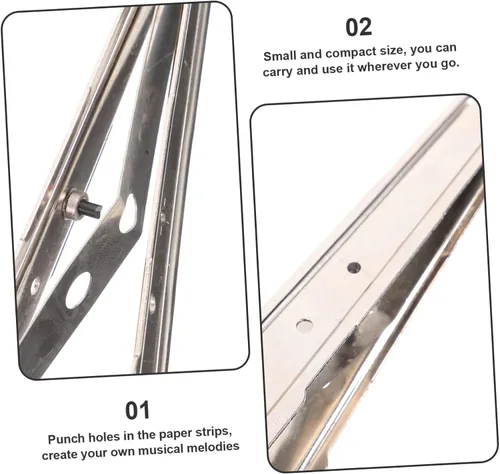 02

Small and compact size, you can carry and use it wherever you go.

01

Punch holes in the paper strips, create your own musical melodies