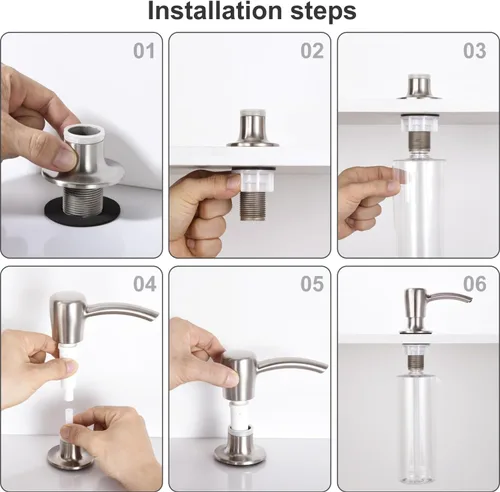 Installation steps

01

02

03

04

05

06