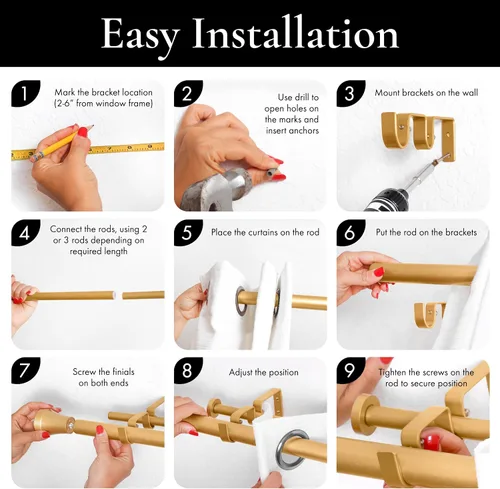 Easy Installation

1
Mark the bracket location (2-6" from window frame)

2
Use drill to open holes on the marks and insert anchors

3
Mount brackets on the wall

4
Connect the rods, using 2 or 3 rods depending on required length

5
Place the curtains on the rod

6
Put the rod on the brackets

7
Screw the finials on both ends

8
Adjust the position

9
Tighten the screws on the rod to secure position