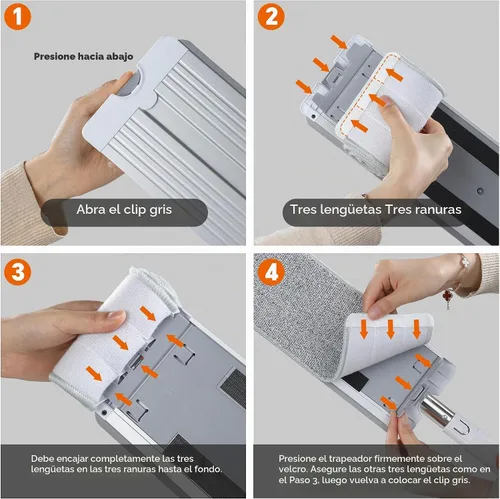 1

Presione hacia abajo

Abra el clip gris

2

Tres lengüetas Tres ranuras

3

Debe encajar completamente las tres lengüetas en las tres ranuras hasta el fondo.

4

Presione el trapeador firmemente sobre el velcro. Asegure las otras tres lengüetas como en el Paso 3, luego vuelva a colocar el clip gris.