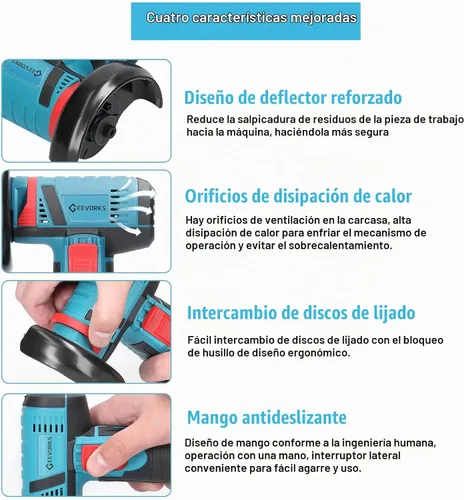 Cuatro características mejoradas

EEVORKS

Diseño de deflector reforzado

Reduce la salpicadura de residuos de la pieza de trabajo hacia la máquina, haciéndola más segura

EEVORKS

Orificios de disipación de calor

Hay orificios de ventilación en la carcasa, alta disipación de calor para enfriar el mecanismo de operación y evitar el sobrecalentamiento.

Intercambio de discos de lijado

Fácil intercambio de discos de lijado con el bloqueo de husillo de diseño ergonómico.

EEVORKS

Mango antideslizante

Diseño de mango conforme a la ingeniería humana, operación con una mano, interruptor lateral conveniente para fácil agarre y uso.