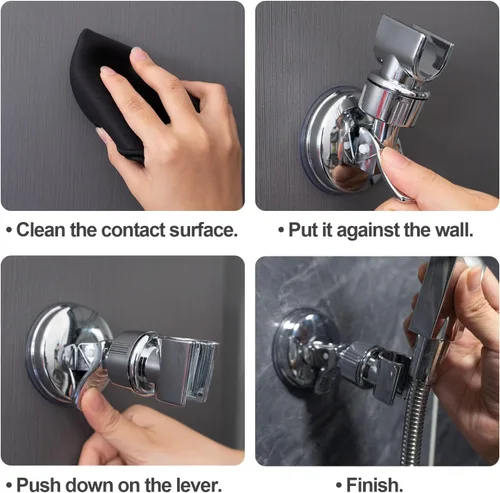 • Clean the contact surface.

• Put it against the wall.

• Push down on the lever.

• Finish.