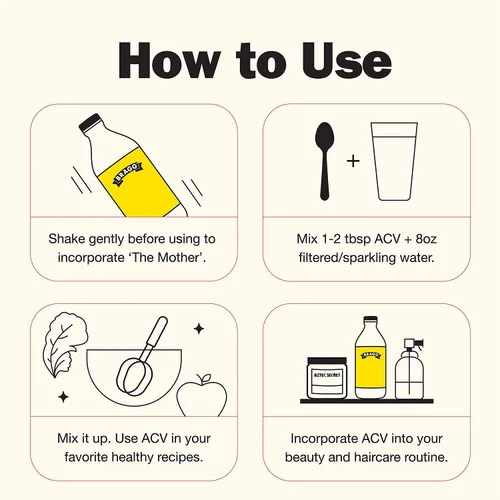 How to Use

BRAGG

Shake gently before using to incorporate 'The Mother'.

+

Mix 1-2 tbsp ACV + 8oz filtered/sparkling water.

Mix it up. Use ACV in your favorite healthy recipes.

AZTEC SECRET

BRAGG

Incorporate ACV into your beauty and haircare routine.