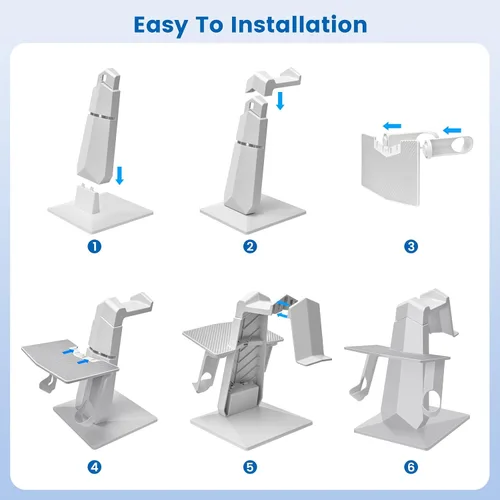 Easy To Installation

1

2

3

4

5

6