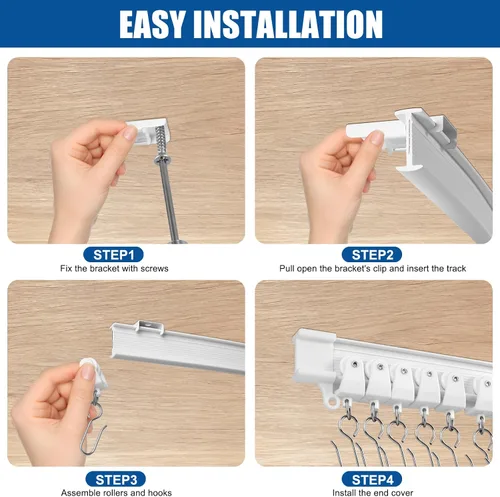 EASY INSTALLATION

STEP1
Fix the bracket with screws

STEP2
Pull open the bracket's clip and insert the track

STEP3
Assemble rollers and hooks

STEP4
Install the end cover