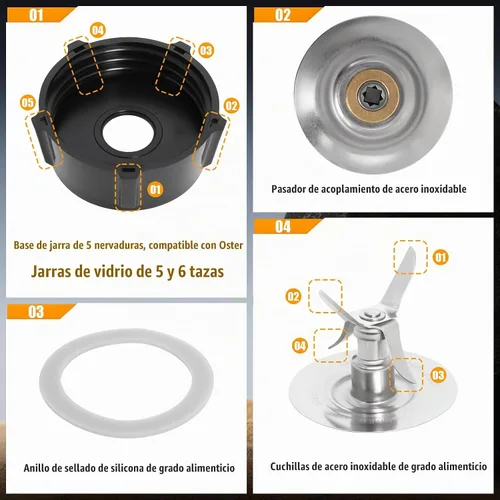 01

04

03

05

02

01

Base de jarra de 5 nervaduras, compatible con Oster

Jarras de vidrio de 5 y 6 tazas

02

Pasador de acoplamiento de acero inoxidable

03

Anillo de sellado de silicona de grado alimenticio

04

01

02

04

03

Cuchillas de acero inoxidable de grado alimenticio