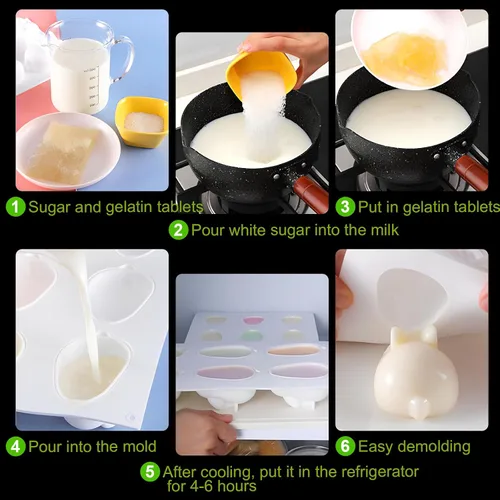 1 Sugar and gelatin tablets

2 Pour white sugar into the milk

3 Put in gelatin tablets

4 Pour into the mold

5 After cooling, put it in the refrigerator for 4-6 hours

6 Easy demolding