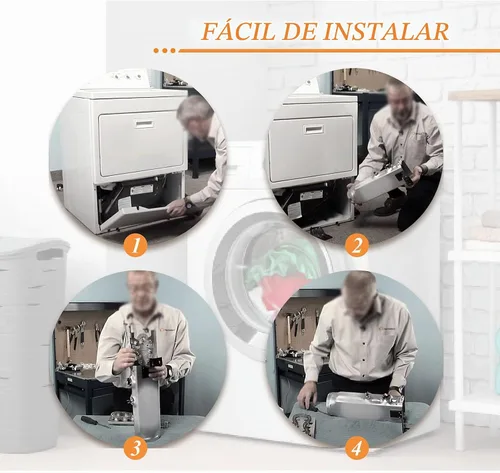 FÁCIL DE INSTALAR

1

2

3

4