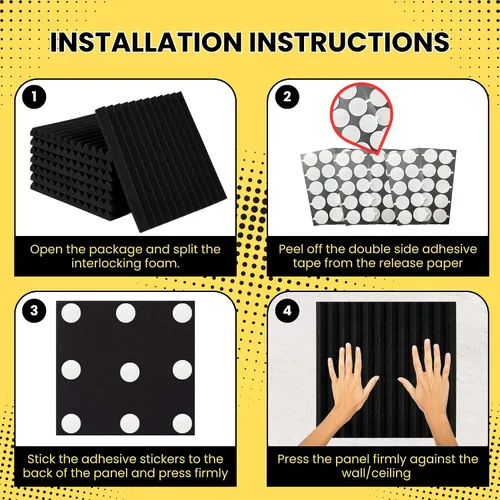 INSTALLATION INSTRUCTIONS

1

Open the package and split the interlocking foam.

2

Peel off the double side adhesive tape from the release paper

3

Stick the adhesive stickers to the back of the panel and press firmly

4

Press the panel firmly against the wall/ceiling