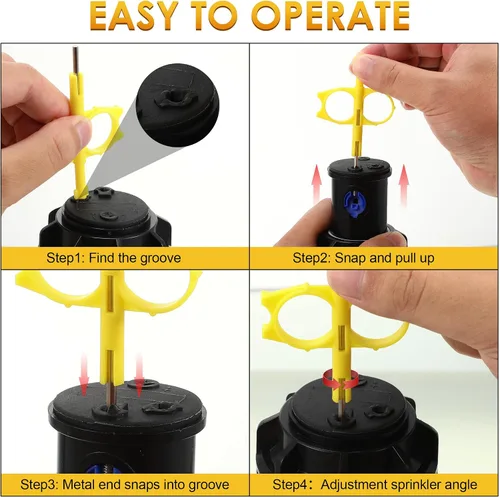 EASY TO OPERATE

Step1: Find the groove

Step2: Snap and pull up

Step3: Metal end snaps into groove

Step4: Adjustment sprinkler angle