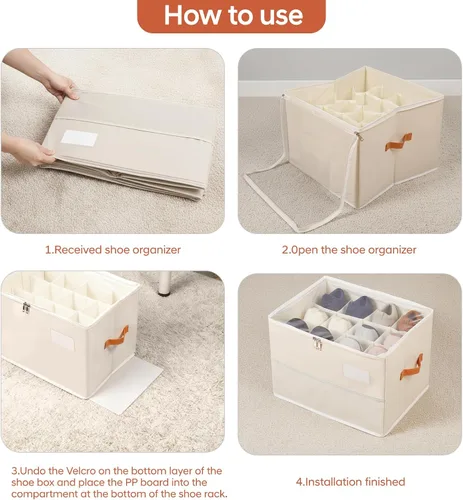 How to use

1.Received shoe organizer

2.0pen the shoe organizer

3.Undo the Velcro on the bottom layer of the shoe box and place the PP board into the compartment at the bottom of the shoe rack.

4.Installation finished