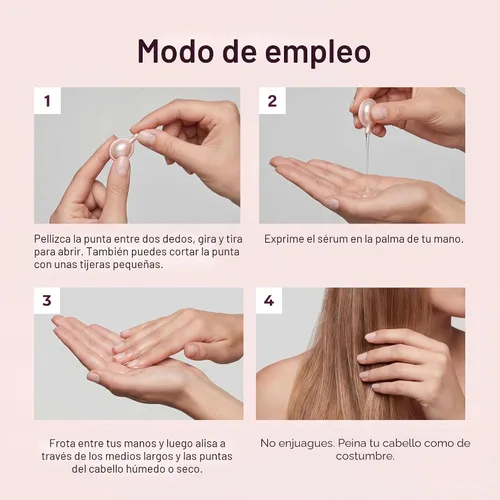 Modo de empleo

1

Pellizca la punta entre dos dedos, gira y tira para abrir. También puedes cortar la punta con unas tijeras pequeñas.

2

Exprime el sérum en la palma de tu mano.

3

Frota entre tus manos y luego alisa a través de los medios largos y las puntas del cabello húmedo o seco.

4

No enjuagues. Peina tu cabello como de costumbre.