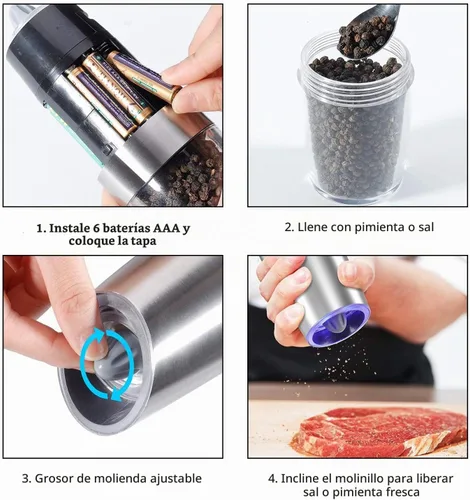 1. Instale 6 baterías AAA y coloque la tapa

2. Llene con pimienta o sal

3. Grosor de molienda ajustable

4. Incline el molinillo para liberar sal o pimienta fresca