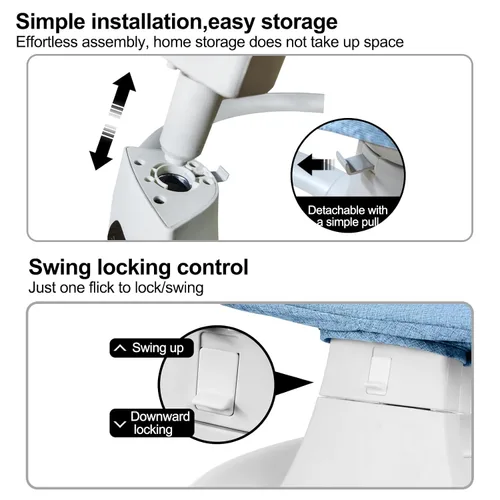 Simple installation,easy storage
Effortless assembly, home storage does not take up space

Detachable with a simple pull

Swing locking control
Just one flick to lock/swing

Swing up

Downward locking