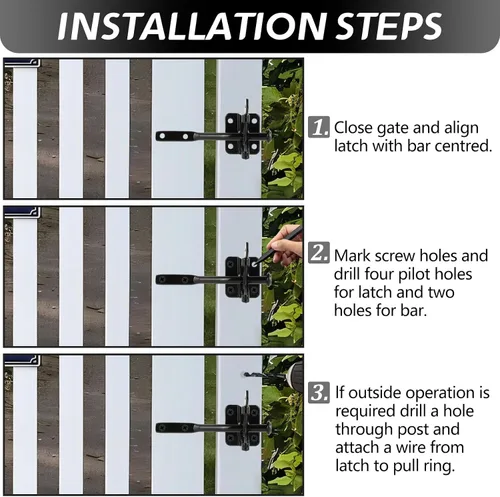 INSTALLATION STEPS

1. Close gate and align latch with bar centred.

2. Mark screw holes and drill four pilot holes for latch and two holes for bar.

3. If outside operation is required drill a hole through post and attach a wire from latch to pull ring.