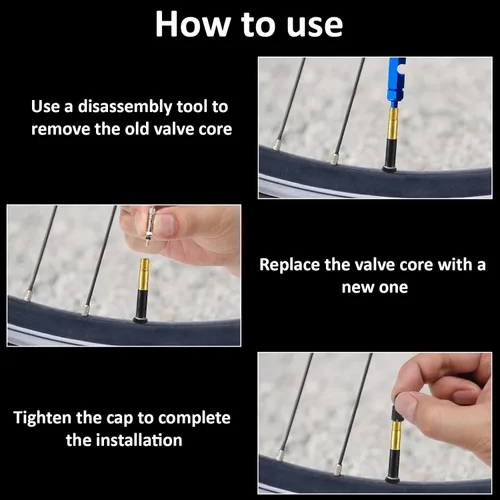 How to use

Use a disassembly tool to remove the old valve core

Replace the valve core with a new one

Tighten the cap to complete the installation