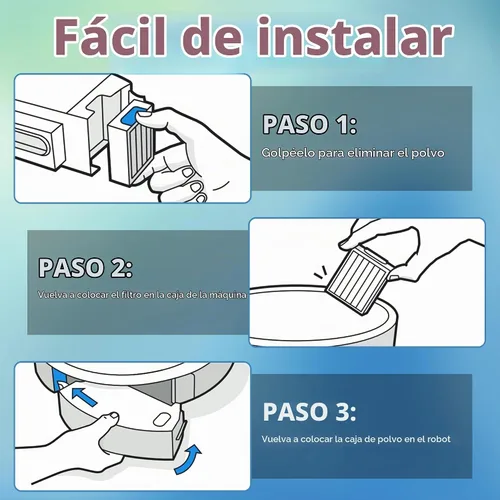 Fácil de instalar

PASO 1:

Golpéelo para eliminar el polvo

PASO 2:

Vuelva a colocar el filtro en la caja de la máquina

PASO 3:

Vuelva a colocar la caja de polvo en el robot