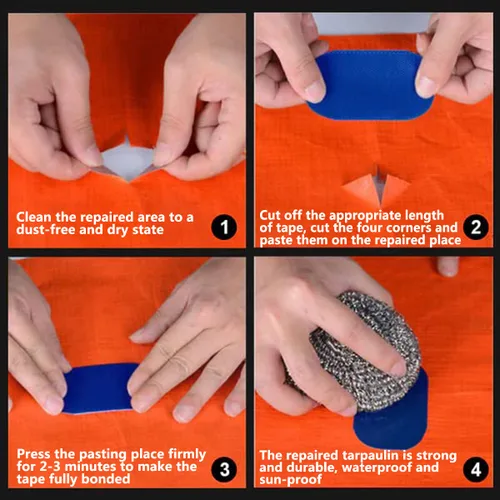 Clean the repaired area to a dust-free and dry state

1

Cut off the appropriate length of tape, cut the four corners and paste them on the repaired place

2

Press the pasting place firmly for 2-3 minutes to make the tape fully bonded

3

The repaired tarpaulin is strong and durable, waterproof and sun-proof

4