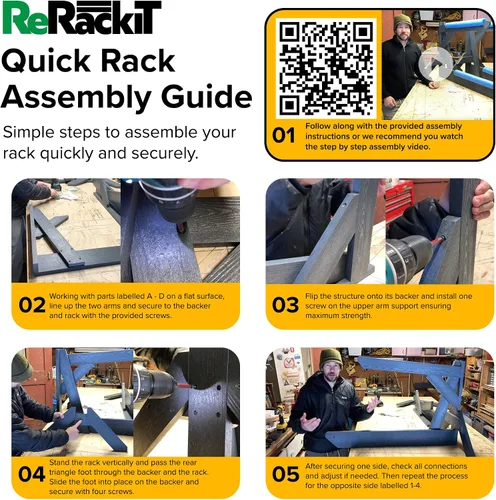 ReRackiT

Quick Rack Assembly Guide

Simple steps to assemble your rack quickly and securely.

01 Follow along with the provided assembly instructions or we recommend you watch the step by step assembly video.

02 Working with parts labelled A - D on a flat surface, line up the two arms and secure to the backer and rack with the provided screws.

03 Flip the structure onto its backer and install one screw on the upper arm support ensuring maximum strength.

04 Stand the rack vertically and pass the rear triangle foot through the backer and the rack. Slide the foot into place on the backer and secure with four screws.

05 After securing one side, check all connections and adjust if needed. Then repeat the process for the opposite side labelled 1-4.