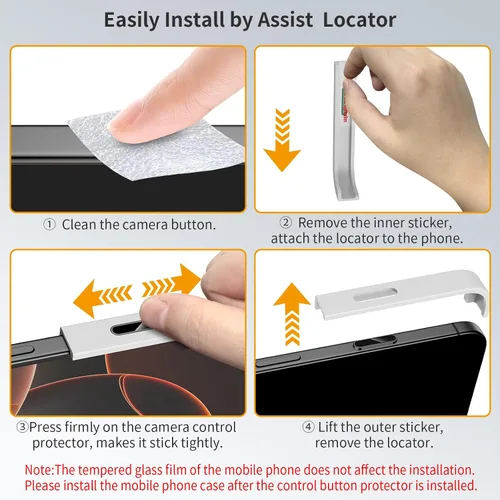 Easily Install by Assist Locator

① Clean the camera button.

② Remove the inner sticker, attach the locator to the phone.

③Press firmly on the camera control protector, makes it stick tightly.

④ Lift the outer sticker, remove the locator.

Note:The tempered glass film of the mobile phone does not affect the installation. Please install the mobile phone case after the control button protector is installed.