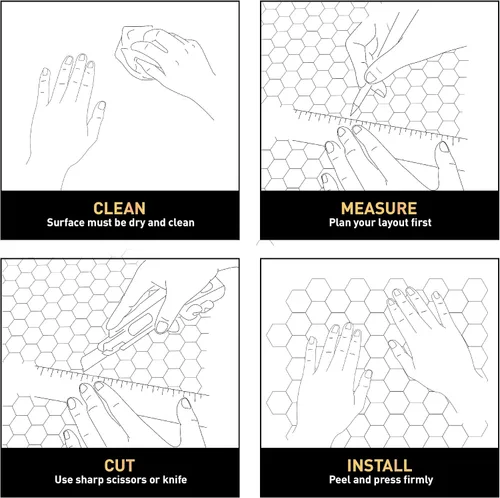 CLEAN
Surface must be dry and clean

MEASURE
Plan your layout first

CUT
Use sharp scissors or knife

INSTALL
Peel and press firmly