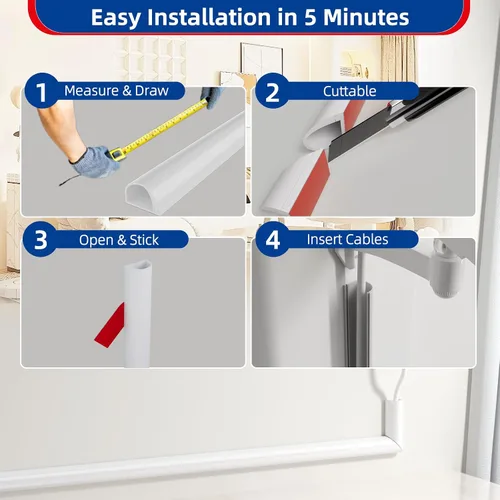 Easy Installation in 5 Minutes

1 Measure & Draw

2 Cuttable

3 Open & Stick

4 Insert Cables