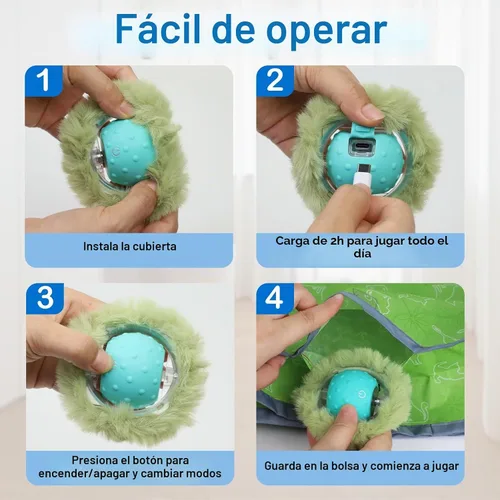 Fácil de operar

1

Instala la cubierta

2

Carga de 2h para jugar todo el día

3

Presiona el botón para encender/apagar y cambiar modos

4

Guarda en la bolsa y comienza a jugar