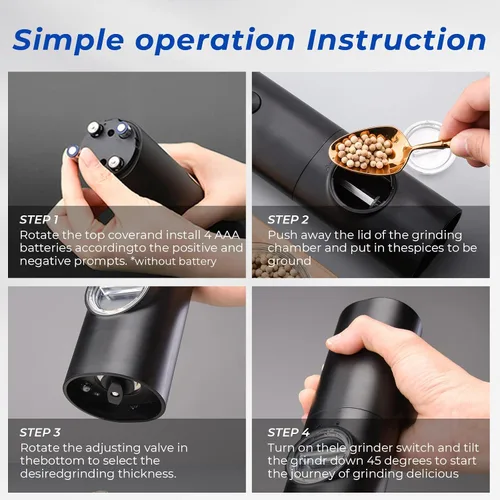 Simple operation Instruction

STEP 1
Rotate the top coverand install 4 AAA batteries accordingto the positive and negative prompts. *without battery

STEP 2
Push away the lid of the grinding chamber and put in thespices to be ground

STEP 3
Rotate the adjusting valve in thebottom to select the desiredgrinding thickness.

STEP 4
Turn on thele grinder switch and tilt the grindr down 45 degrees to start the journey of grinding delicious