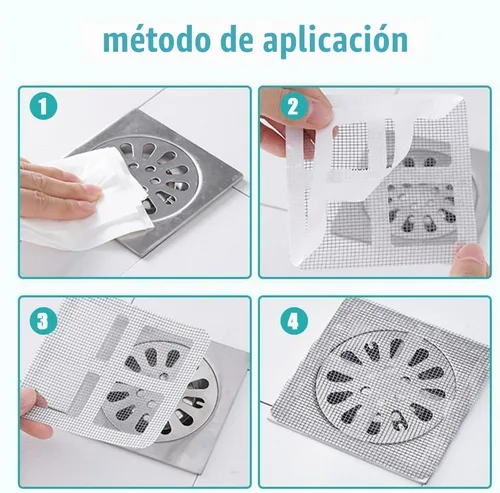 método de aplicación

1

2

3

4