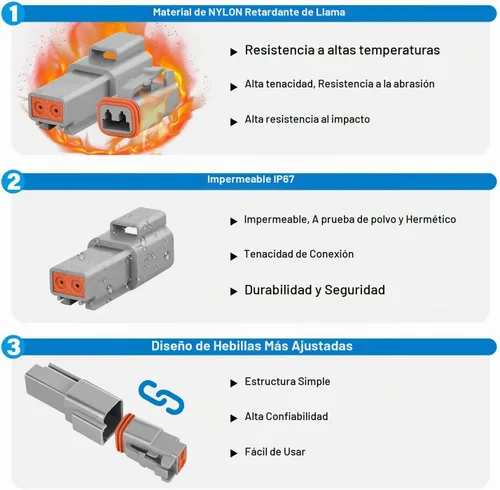 1 Material de NYLON Retardante de Llama

▶ Resistencia a altas temperaturas

▶ Alta tenacidad, Resistencia a la abrasión

▶ Alta resistencia al impacto

2 Impermeable IP67

▶ Impermeable, A prueba de polvo y Hermético

▶ Tenacidad de Conexión

▶ Durabilidad y Seguridad

3 Diseño de Hebillas Más Ajustadas

▶ Estructura Simple

▶ Alta Confiabilidad

▶ Fácil de Usar