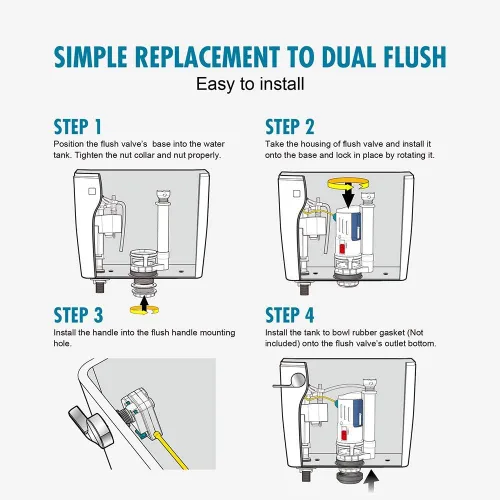 SIMPLE REPLACEMENT TO DUAL FLUSH

Easy to install

STEP 1

Position the flush valve's base into the water tank. Tighten the nut collar and nut properly.

STEP 2

Take the housing of flush valve and install it onto the base and lock in place by rotating it.

STEP 3

Install the handle into the flush handle mounting hole.

STEP 4

Install the tank to bowl rubber gasket (Not included) onto the flush valve's outlet bottom.