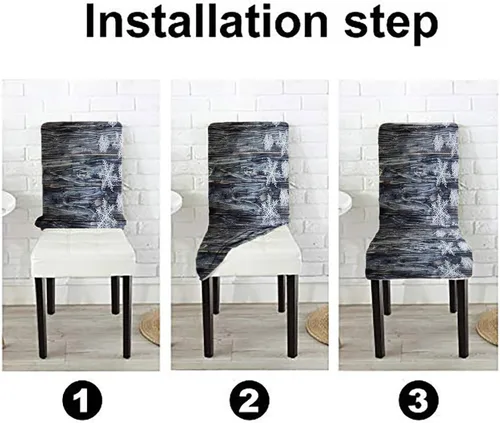 Installation step

1

2

3