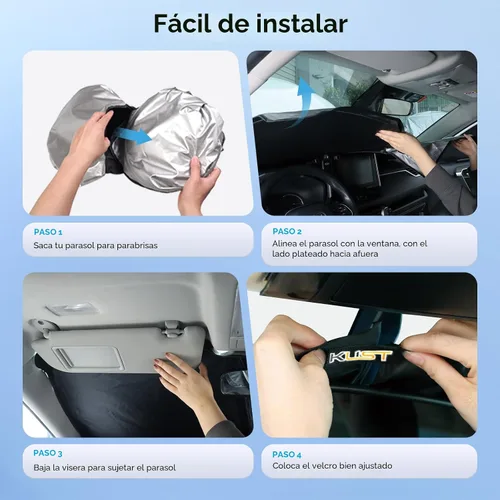 Fácil de instalar

PASO 1
Saca tu parasol para parabrisas

PASO 2
Alinea el parasol con la ventana, con el lado plateado hacia afuera

KUST

PASO 3
Baja la visera para sujetar el parasol

PASO 4
Coloca el velcro bien ajustado