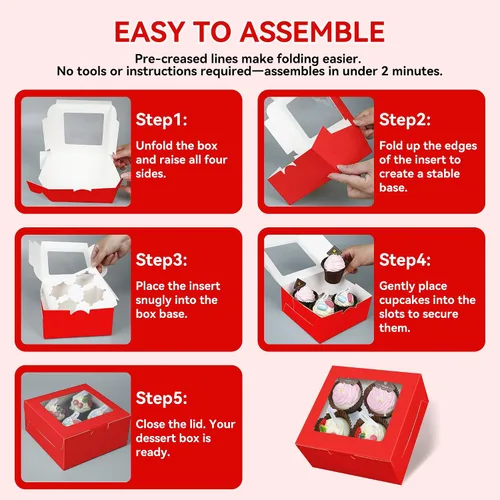 EASY TO ASSEMBLE

Pre-creased lines make folding easier.
No tools or instructions required—assembles in under 2 minutes.

Step1:

Unfold the box and raise all four sides.

Step2:

Fold up the edges of the insert to create a stable base.

Step3:

Place the insert snugly into the box base.

Step4:

Gently place cupcakes into the slots to secure them.

Step5:

Close the lid. Your dessert box is ready.