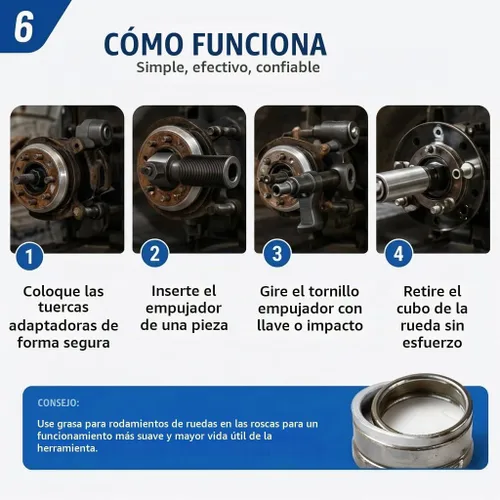 6

CÓMO FUNCIONA

Simple, efectivo, confiable

1

Coloque las tuercas adaptadoras de forma segura

2

Inserte el empujador de una pieza

3

Gire el tornillo empujador con llave o impacto

4

Retire el cubo de la rueda sin esfuerzo

CONSEJO:

Use grasa para rodamientos de ruedas en las roscas para un funcionamiento más suave y mayor vida útil de la herramienta.