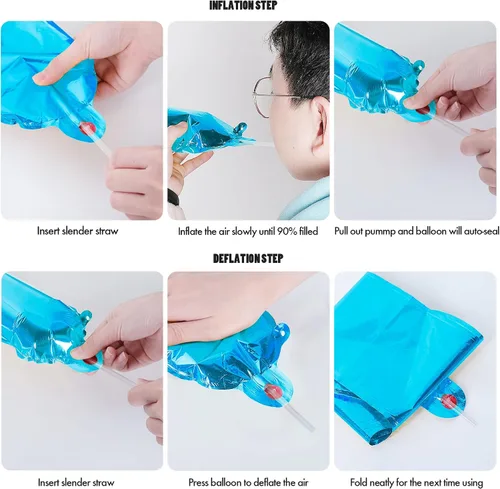 INFLATION STEP

Insert slender straw

Inflate the air slowly until 90% filled

Pull out pummp and balloon will auto-seal

DEFLATION STEP

Insert slender straw

Press balloon to deflate the air

Fold neatly for the next time using