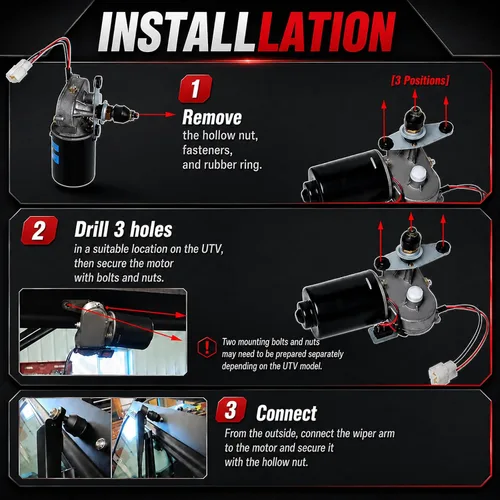 INSTALLLATION

1 Remove
the hollow nut,
fasteners,
and rubber ring.

[3 Positions]

2 Drill 3 holes
in a suitable location on the UTV, then secure the motor with bolts and nuts.

Two mounting bolts and nuts may need to be prepared separately depending on the UTV model.

3 Connect
From the outside, connect the wiper arm to the motor and secure it with the hollow nut.