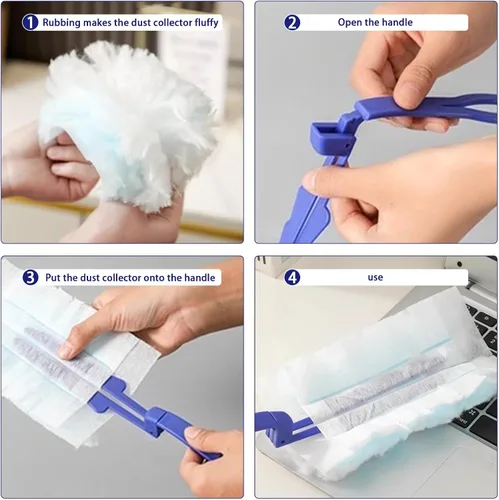 1 Rubbing makes the dust collector fluffy

2 Open the handle

3 Put the dust collector onto the handle

4 use