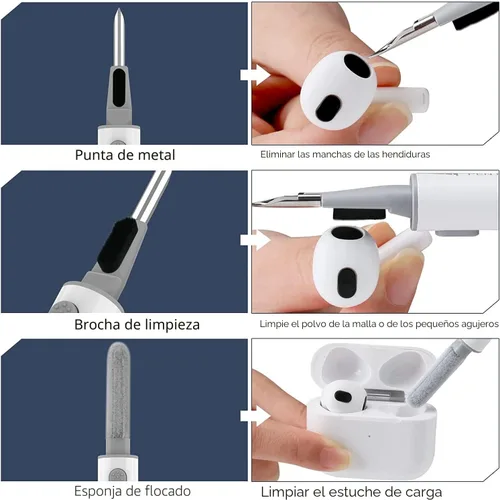 Punta de metal

Eliminar las manchas de las hendiduras

Brocha de limpieza

Limpie el polvo de la malla o de los pequeños agujeros

Esponja de flocado

Limpiar el estuche de carga