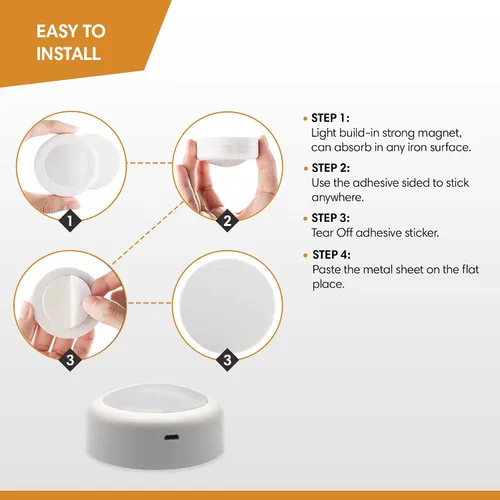 EASY TO INSTALL

1

2

3

3

• STEP 1:
Light build-in strong magnet, can absorb in any iron surface.

• STEP 2:
Use the adhesive sided to stick anywhere.

• STEP 3:
Tear Off adhesive sticker.

• STEP 4:
Paste the metal sheet on the flat place.